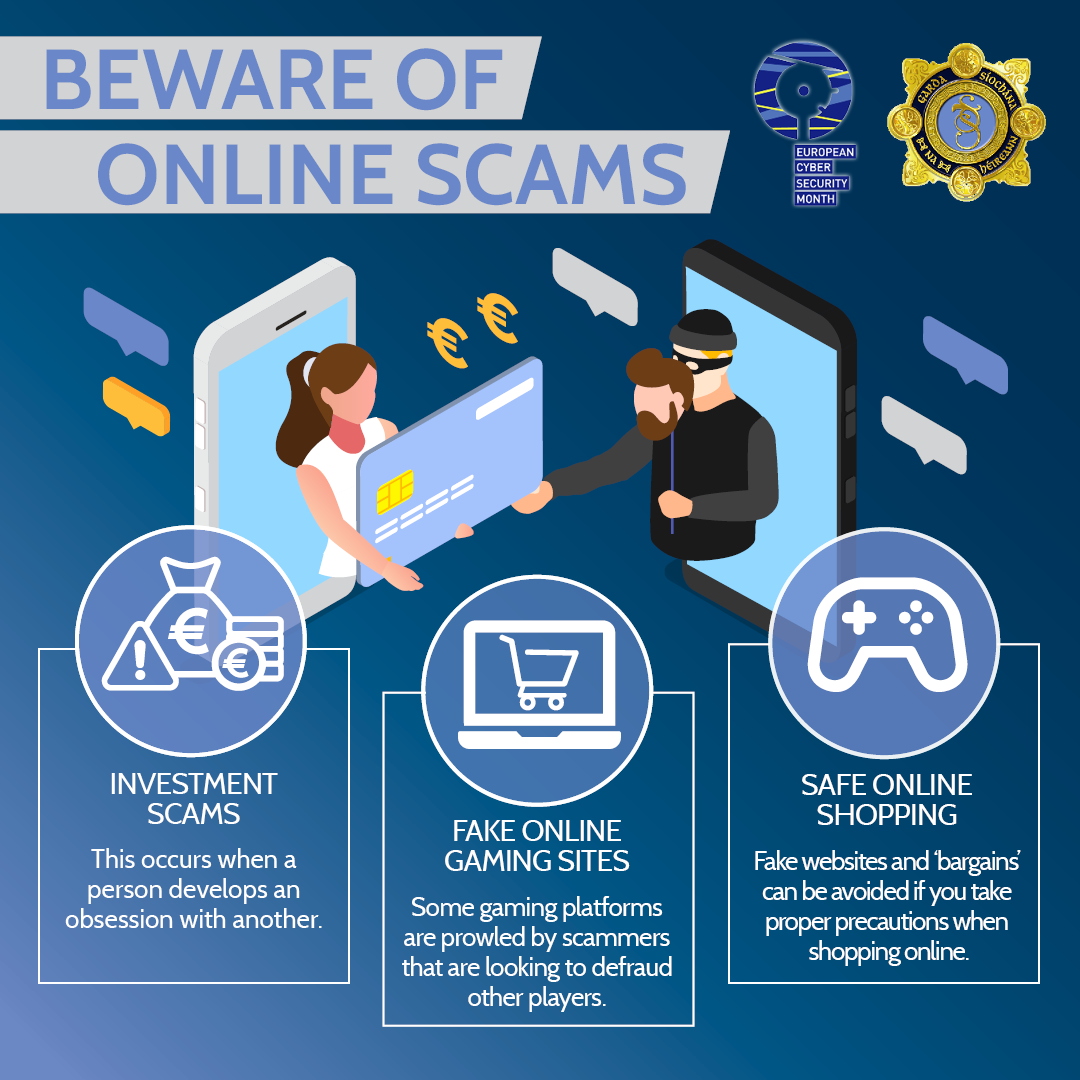 BEWARE OF ONLINE SCAMS

EUROPEAN CYBER SECURITY MONTH

GARDA SÍOCHÁNA NA hÉIREANN

INVESTMENT SCAMS

This occurs when a person develops an obsession with another.

FAKE ONLINE GAMING SITES

Some gaming platforms are prowled by scammers that are looking to defraud other players.

SAFE ONLINE SHOPPING

Fake websites and 'bargains' can be avoided if you take proper precautions when shopping online.