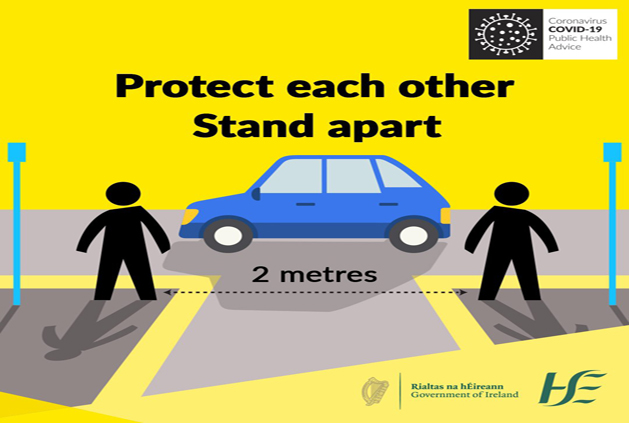 Coronavirus
COVID-19
Public Health
Advice

Protect each other
Stand apart

2 metres

Rialtas na hÉireann
Government of Ireland

HSE