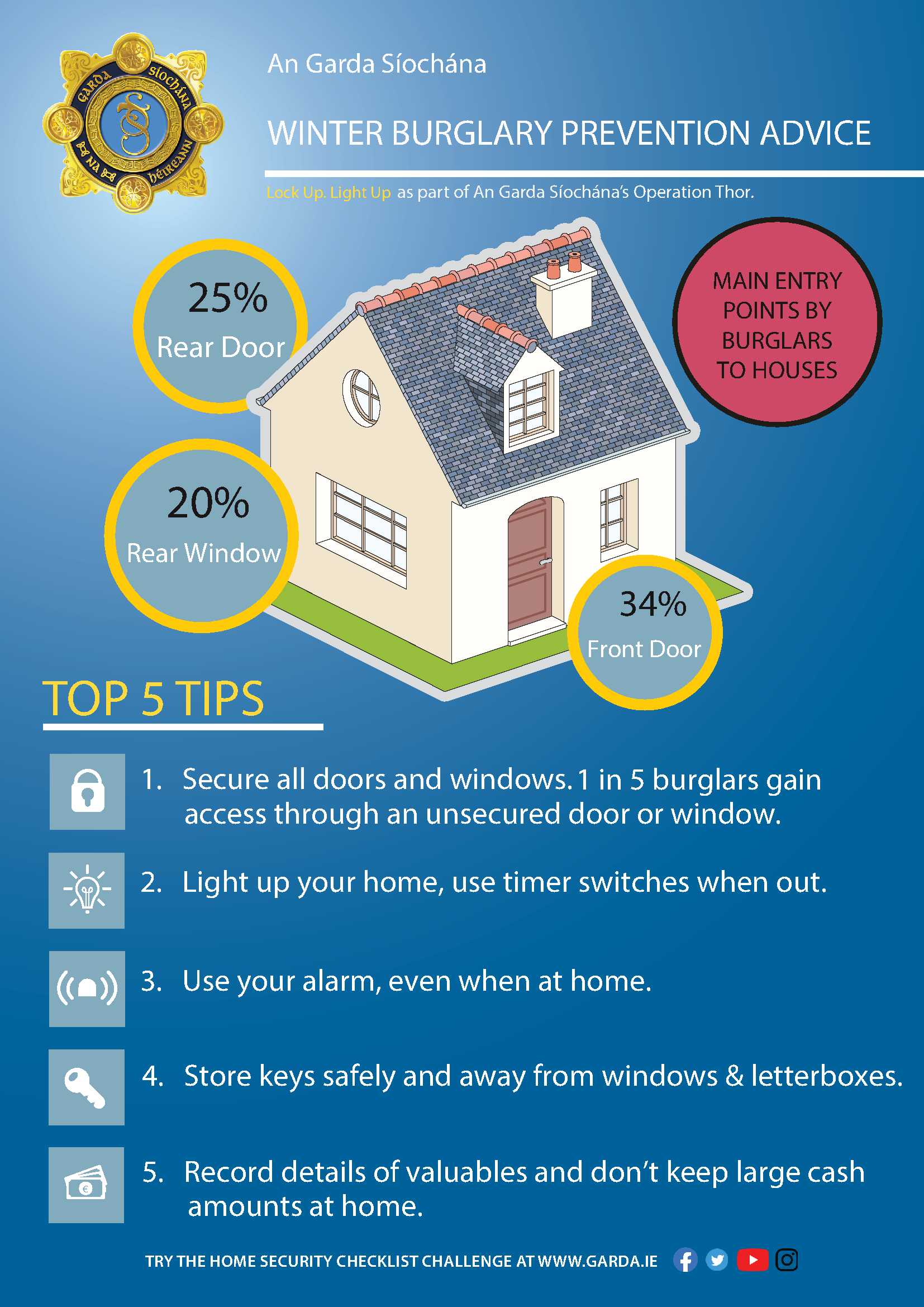 GARDA SÍOCHÁNA NA hÉIREANN

An Garda Síochána

WINTER BURGLARY PREVENTION ADVICE

Lock Up. Light Up as part of An Garda Síochána's Operation Thor.

25% Rear Door

MAIN ENTRY POINTS BY BURGLARS TO HOUSES

20% Rear Window

34% Front Door

TOP 5 TIPS

1. Secure all doors and windows. 1 in 5 burglars gain access through an unsecured door or window.

2. Light up your home, use timer switches when out.

3. Use your alarm, even when at home.

4. Store keys safely and away from windows & letterboxes.

5. Record details of valuables and don't keep large cash amounts at home.

TRY THE HOME SECURITY CHECKLIST CHALLENGE AT WWW.GARDA.IE